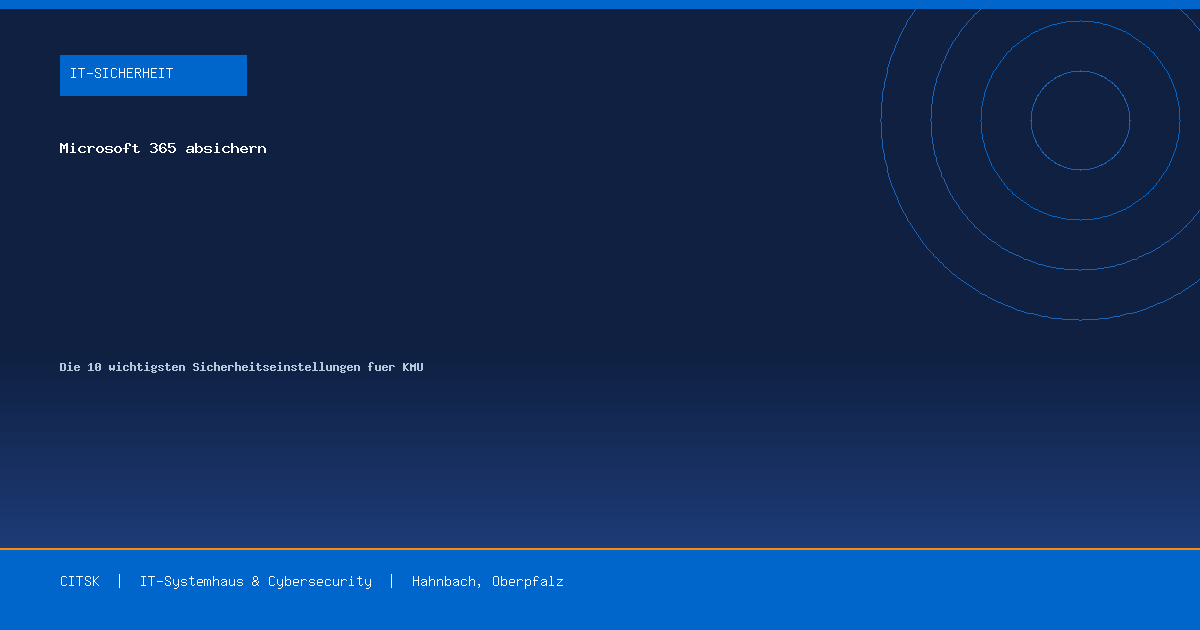 IT-SICHERHEIT

Microsoft 365 absichern

Die 10 wichtigsten Sicherheitseinstellungen fuer KMU

CITSK | IT-Systemhaus & Cybersecurity | Hahnbach, Oberpfalz